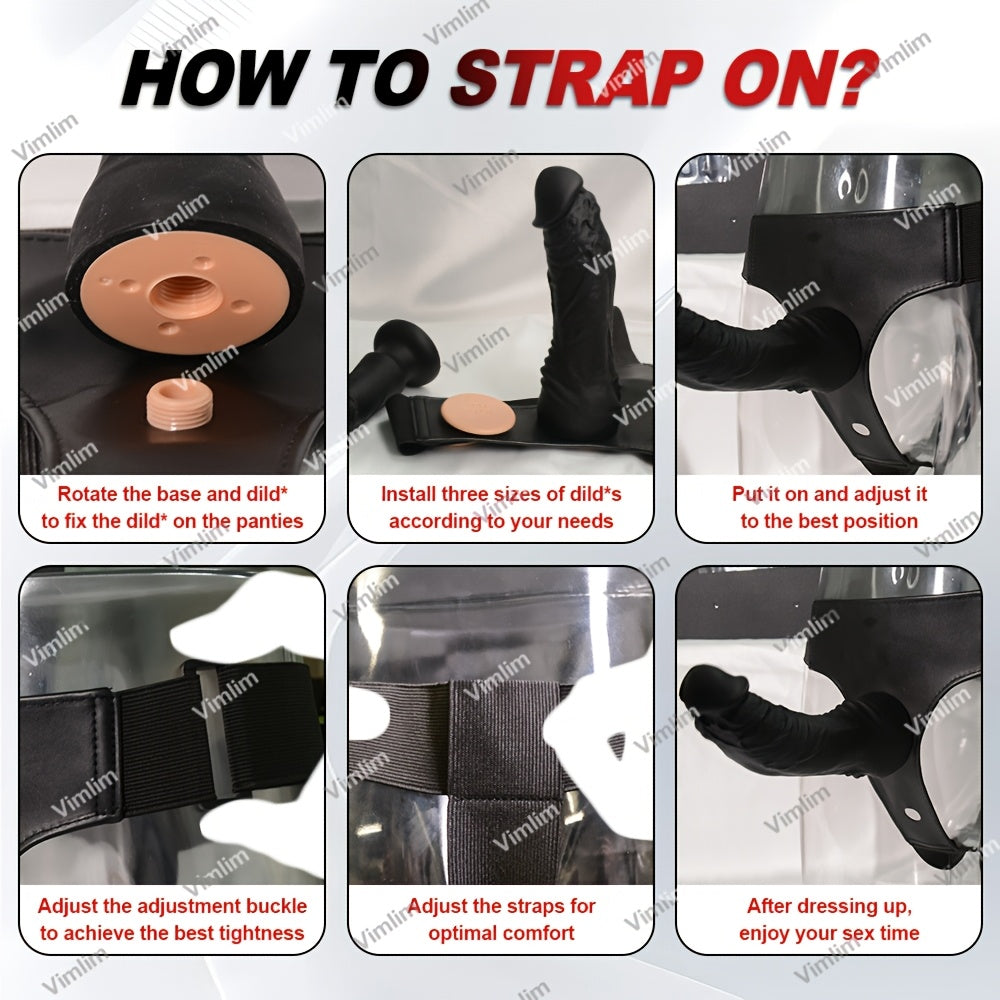 HOW TO STRAP ON?

Rotate the base and dild* to fix the dild* on the panties

Install three sizes of dild*s according to your needs

Put it on and adjust it to the best position

Adjust the adjustment buckle to achieve the best tightness

Adjust the straps for optimal comfort

After dressing up, enjoy your sex time

Vimlim